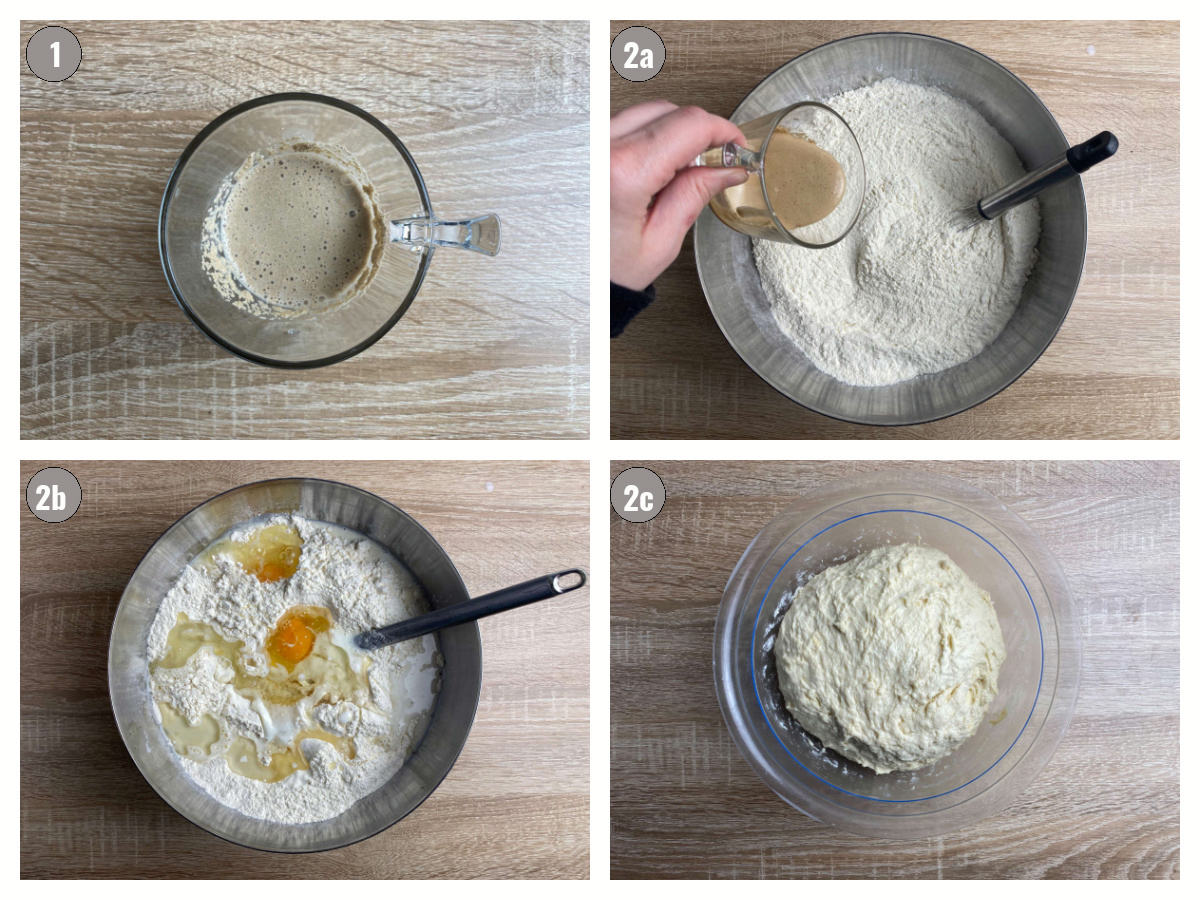 1

2a

2b

2c